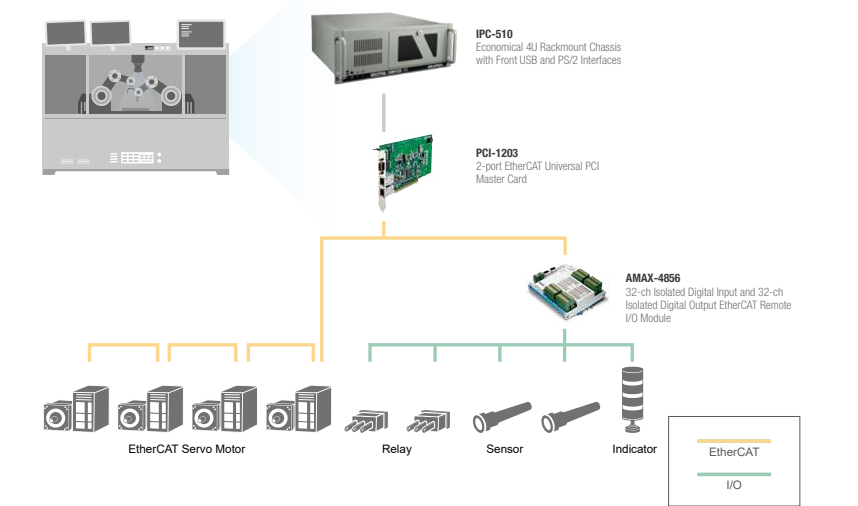 IPC-510
Economical 4U Rackmount Chassis with Front USB and PS/2 Interfaces

PCI-1203
2-port EtherCAT Universal PCI Master Card

AMAX-4856
32-ch Isolated Digital Input and 32-ch Isolated Digital Output EtherCAT Remote I/O Module

EtherCAT Servo Motor

Relay

Sensor

Indicator

EtherCAT

I/O